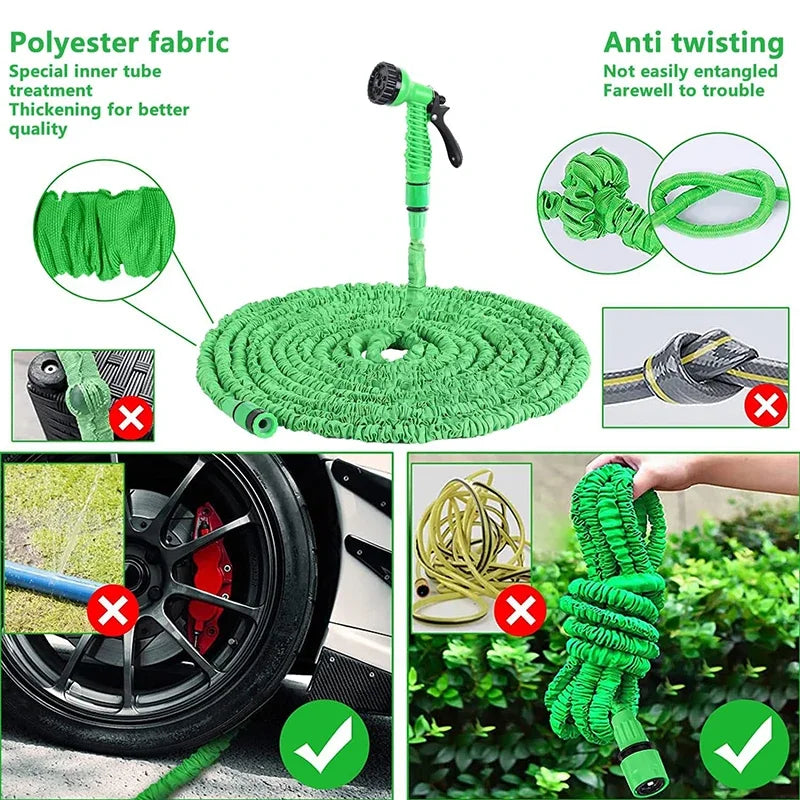 Polyester fabric
Special inner tube treatment
Thickening for better quality

Anti twisting
Not easily entangled
Farewell to trouble